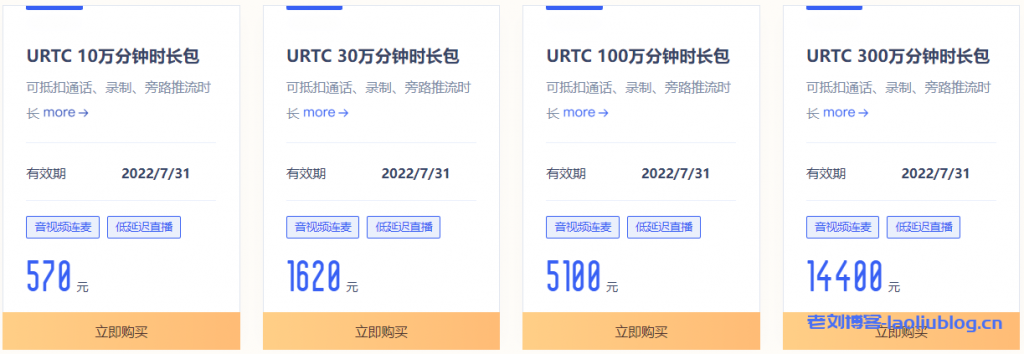 URTC 10万分钟时长包

可抵扣通话、录制、旁路推流时长 more →

有效期 2022/7/31

音视频连麦 低延迟直播

570 元

立即购买

URTC 30万分钟时长包

可抵扣通话、录制、旁路推流时长 more →

有效期 2022/7/31

音视频连麦 低延迟直播

1620 元

立即购买

URTC 100万分钟时长包

可抵扣通话、录制、旁路推流时长 more →

有效期 2022/7/31

音视频连麦 低延迟直播

5100 元

立即购买

URTC 300万分钟时长包

可抵扣通话、录制、旁路推流时长 more →

有效期 2022/7/31

音视频连麦 低延迟直播

14400 元

立即购买

老刘博客-laoliublog.cn